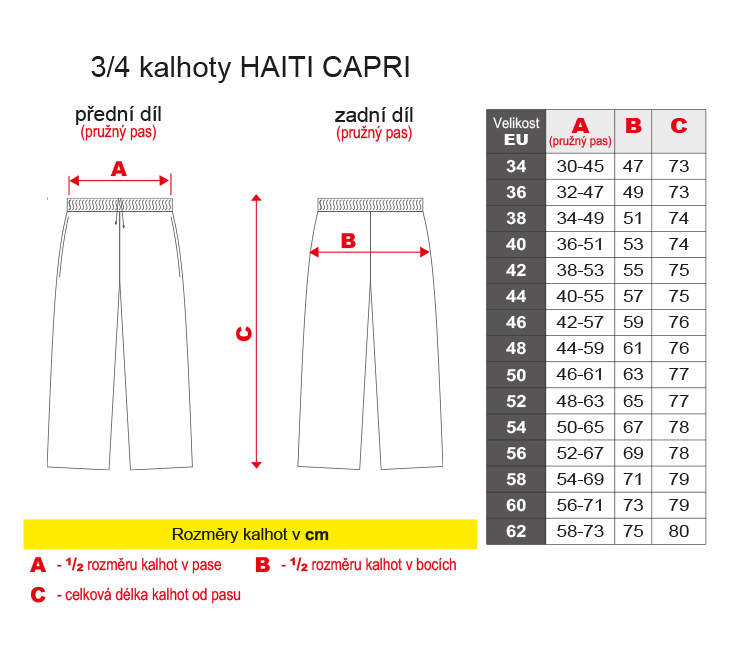 3/4 kalhoty HAITI CAPRI

přední díl
(pružný pas)

A

zadní díl
(pružný pas)

B

C

| Velikost EU | A (pružný pas) | B | C |
|---|---|---|---|
| 34 | 30-45 | 47 | 73 |
| 36 | 32-47 | 49 | 73 |
| 38 | 34-49 | 51 | 74 |
| 40 | 36-51 | 53 | 74 |
| 42 | 38-53 | 55 | 75 |
| 44 | 40-55 | 57 | 75 |
| 46 | 42-57 | 59 | 76 |
| 48 | 44-59 | 61 | 76 |
| 50 | 46-61 | 63 | 77 |
| 52 | 48-63 | 65 | 77 |
| 54 | 50-65 | 67 | 78 |
| 56 | 52-67 | 69 | 78 |
| 58 | 54-69 | 71 | 79 |
| 60 | 56-71 | 73 | 79 |
| 62 | 58-73 | 75 | 80 |

Rozměry kalhot v cm

A - $^1/_2$ rozměru kalhot v pase
B - $^1/_2$ rozměru kalhot v bocích
C - celková délka kalhot od pasu